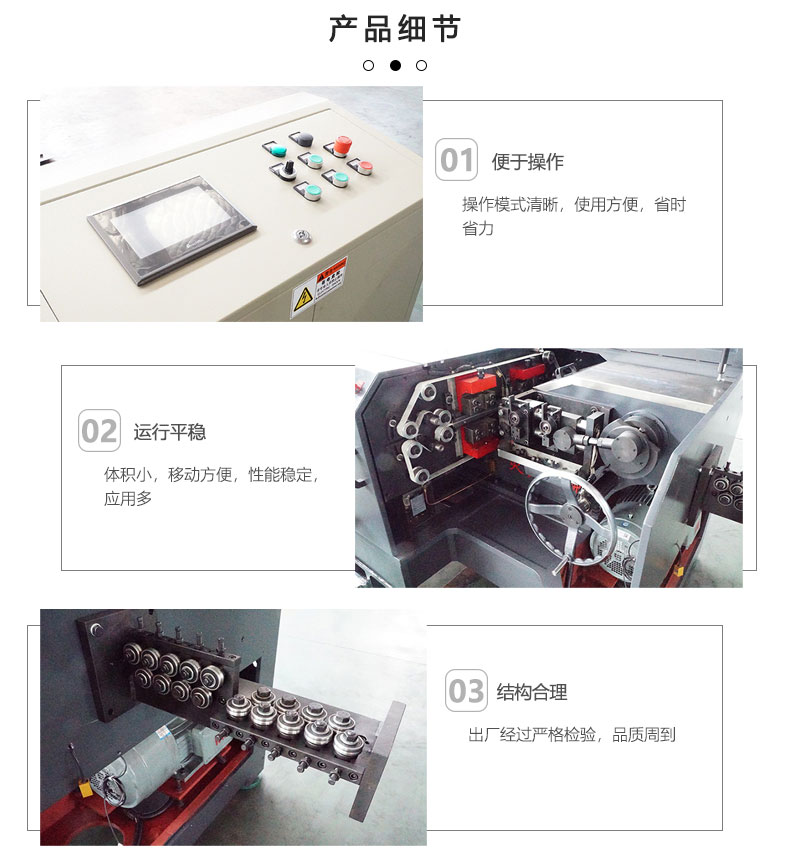 产品细节

01 便于操作

操作模式清晰，使用方便，省时省力

02 运行平稳

体积小，移动方便，性能稳定，应用多

03 结构合理

出厂经过严格检验，品质周到