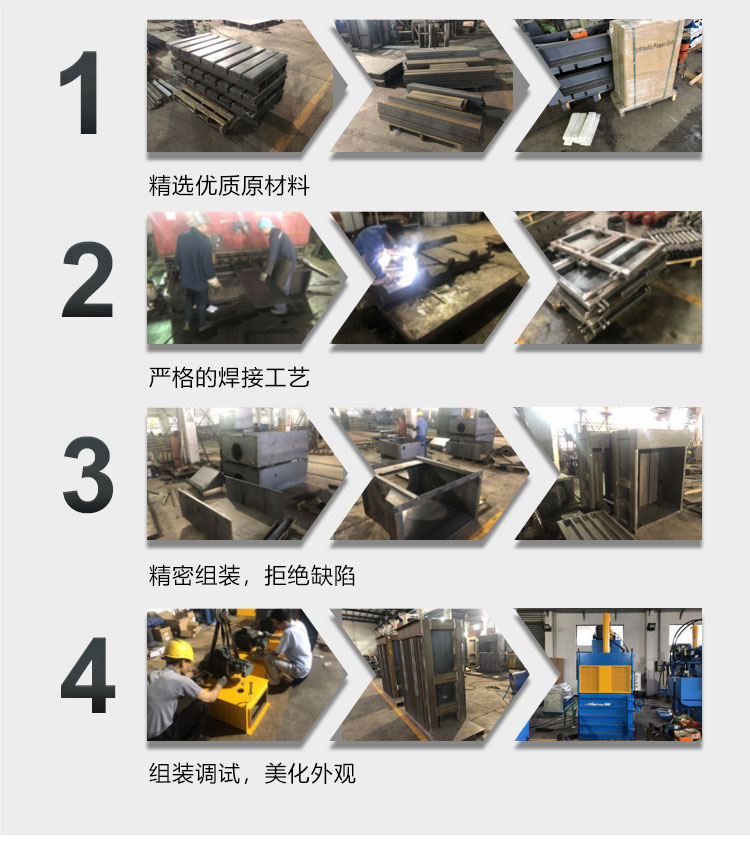 1

精选优质原材料

2

严格的焊接工艺

3

精密组装，拒绝缺陷

4

组装调试，美化外观